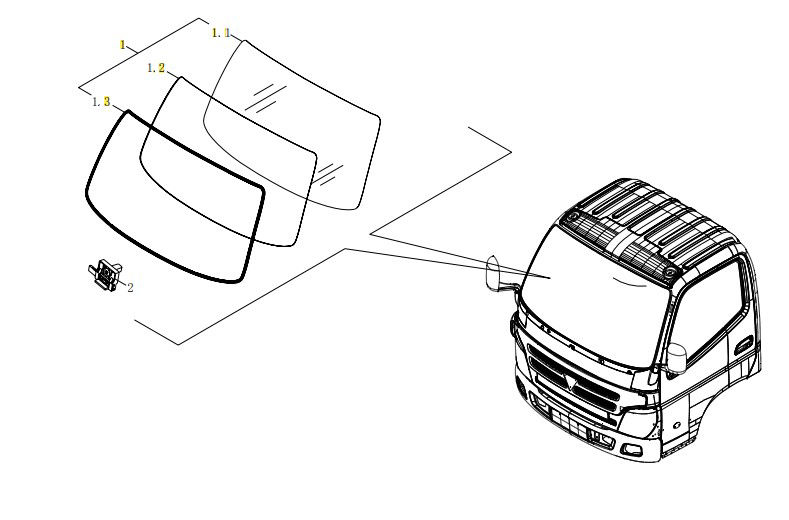 1
1.1
1.2
1.3
2